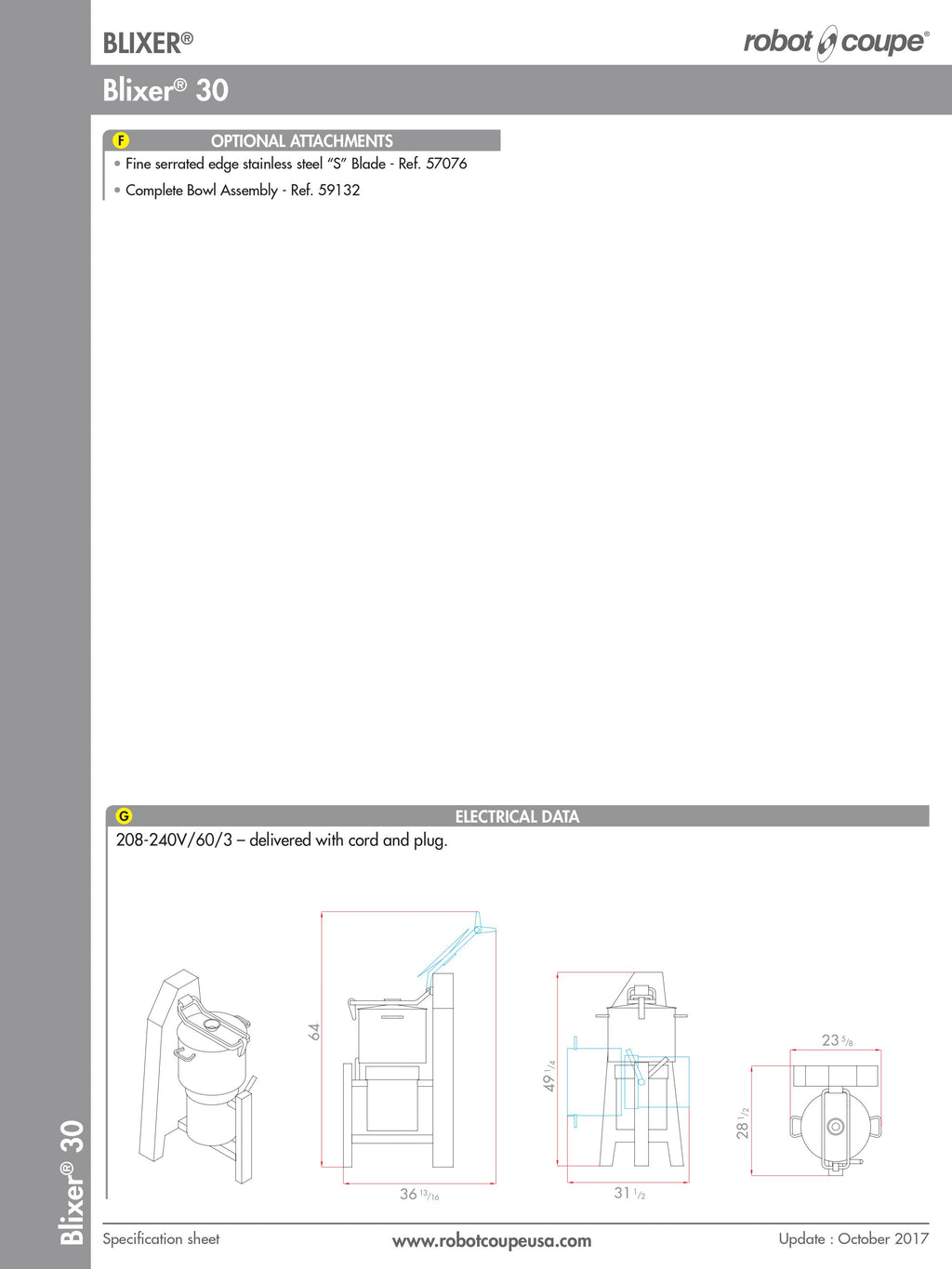 BLIXER®

robot coupe®

Blixer® 30

F OPTIONAL ATTACHMENTS

• Fine serrated edge stainless steel "S" Blade - Ref. 57076

• Complete Bowl Assembly - Ref. 59132

G ELECTRICAL DATA

208-240V/60/3 – delivered with cord and plug.

64

$36\ ^{13}/_{16}$

$49\ ^{1}/_{4}$

$31\ ^{1}/_{2}$

$23\ ^{5}/_{8}$

$28\ ^{1}/_{2}$

Blixer® 30

Specification sheet

www.robotcoupeusa.com

Update : October 2017