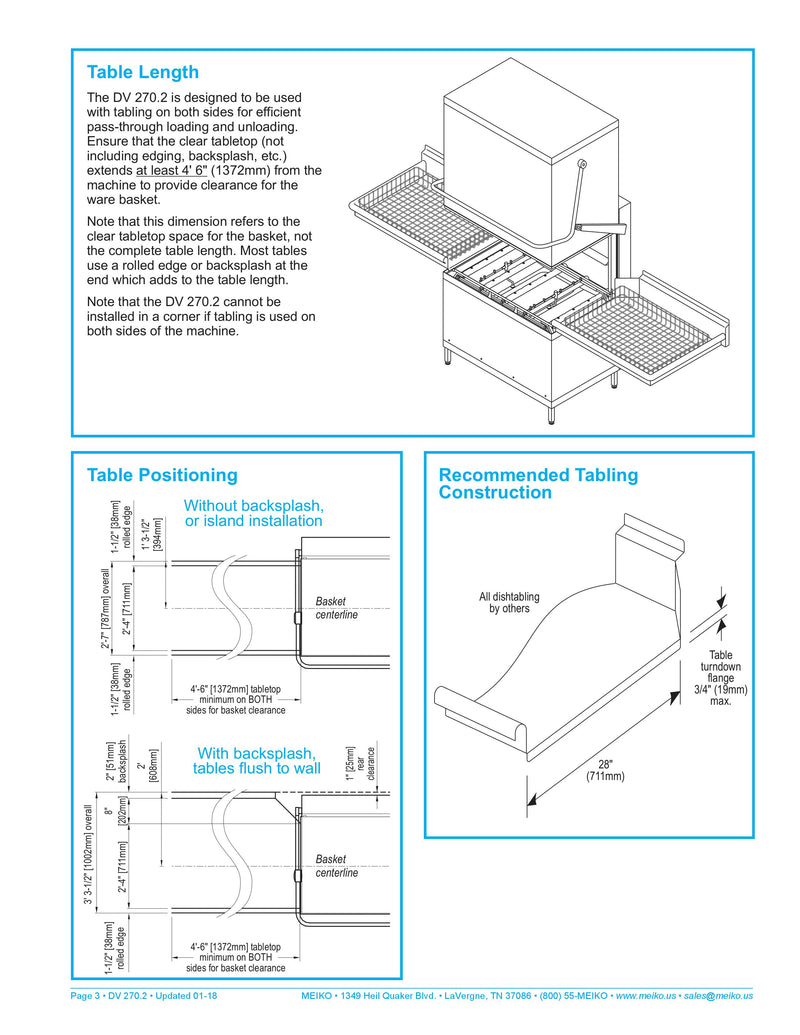 Table Length

The DV 270.2 is designed to be used with tabling on both sides for efficient pass-through loading and unloading. Ensure that the clear tabletop (not including edging, backsplash, etc.) extends at least 4' 6" (1372mm) from the machine to provide clearance for the ware basket.

Note that this dimension refers to the clear tabletop space for the basket, not the complete table length. Most tables use a rolled edge or backsplash at the end which adds to the table length.

Note that the DV 270.2 cannot be installed in a corner if tabling is used on both sides of the machine.

Table Positioning

Without backsplash, or island installation

1-1/2" [38mm] rolled edge
1' 3-1/2" [394mm]
2'-7" [787mm] overall
2'-4" [711mm]
1-1/2" [38mm] rolled edge
Basket centerline
4'-6" [1372mm] tabletop minimum on BOTH sides for basket clearance

With backsplash, tables flush to wall

2" [51mm] backsplash
2' [608mm]
1" [25mm] rear clearance
3' 3-1/2" [1002mm] overall
8" [202mm]
2'-4" [711mm]
1-1/2" [38mm] rolled edge
Basket centerline
4'-6" [1372mm] tabletop minimum on BOTH sides for basket clearance

Recommended Tabling Construction

All dishtabling by others
Table turndown flange 3/4" (19mm) max.
28" (711mm)

Page 3 • DV 270.2 • Updated 01-18    MEIKO • 1349 Heil Quaker Blvd. • LaVergne, TN 37086 • (800) 55-MEIKO • www.meiko.us • sales@meiko.us